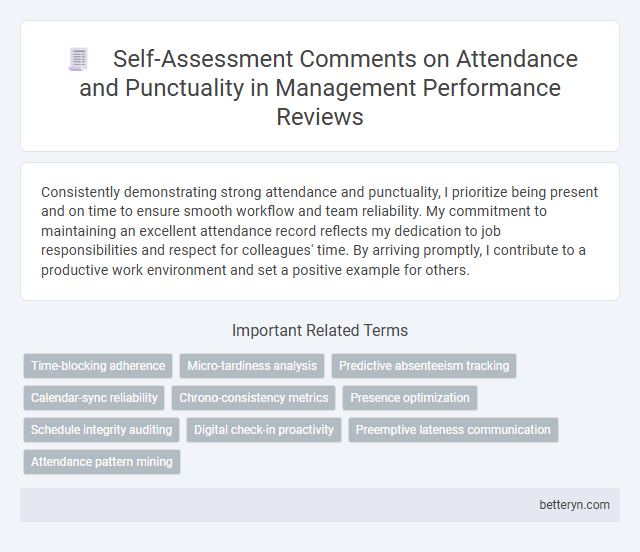 Self-Assessment Comments on Attendance and Punctuality in Management Performance Reviews

Consistently demonstrating strong attendance and punctuality, I prioritize being present and on time to ensure smooth workflow and team reliability. My commitment to maintaining an excellent attendance record reflects my dedication to job responsibilities and respect for colleagues' time. By arriving promptly, I contribute to a productive work environment and set a positive example for others.

Important Related Terms

Time-blocking adherence
Micro-tardiness analysis
Predictive absenteeism tracking
Calendar-sync reliability
Chrono-consistency metrics
Presence optimization
Schedule integrity auditing
Digital check-in proactivity
Preemptive lateness communication
Attendance pattern mining

betteryn.com