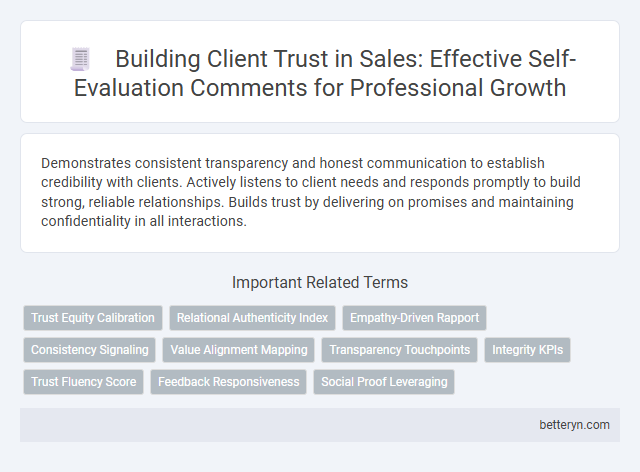 Building Client Trust in Sales: Effective Self-Evaluation Comments for Professional Growth

Demonstrates consistent transparency and honest communication to establish credibility with clients. Actively listens to client needs and responds promptly to build strong, reliable relationships. Builds trust by delivering on promises and maintaining confidentiality in all interactions.

Important Related Terms

Trust Equity Calibration
Relational Authenticity Index
Empathy-Driven Rapport
Consistency Signaling
Value Alignment Mapping
Transparency Touchpoints
Integrity KPIs
Trust Fluency Score
Feedback Responsiveness
Social Proof Leveraging

betteryn.com