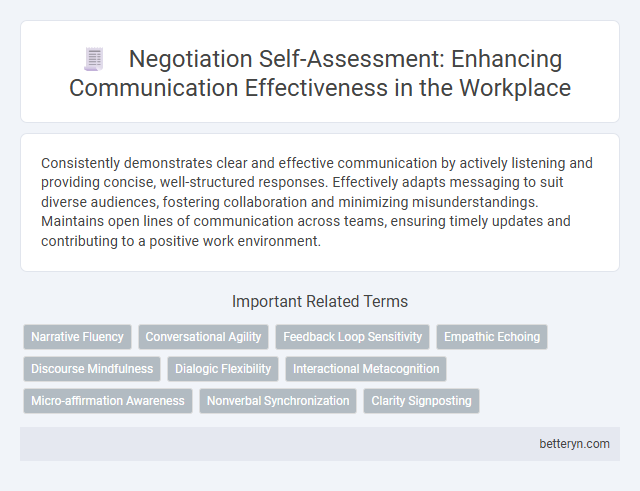 Negotiation Self-Assessment: Enhancing Communication Effectiveness in the Workplace

Consistently demonstrates clear and effective communication by actively listening and providing concise, well-structured responses. Effectively adapts messaging to suit diverse audiences, fostering collaboration and minimizing misunderstandings. Maintains open lines of communication across teams, ensuring timely updates and contributing to a positive work environment.

Important Related Terms

Narrative Fluency
Conversational Agility
Feedback Loop Sensitivity
Empathic Echoing
Discourse Mindfulness
Dialogic Flexibility
Interactional Metacognition
Micro-affirmation Awareness
Nonverbal Synchronization
Clarity Signposting

betteryn.com