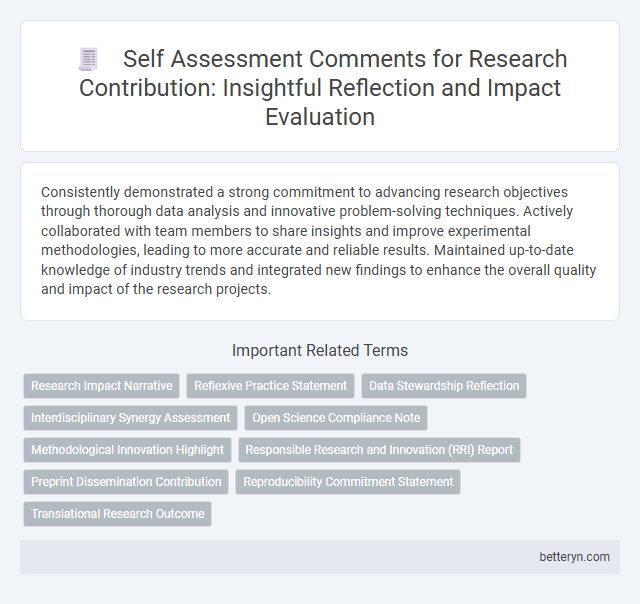 Self Assessment Comments for Research Contribution: Insightful Reflection and Impact Evaluation

Consistently demonstrated a strong commitment to advancing research objectives through thorough data analysis and innovative problem-solving techniques. Actively collaborated with team members to share insights and improve experimental methodologies, leading to more accurate and reliable results. Maintained up-to-date knowledge of industry trends and integrated new findings to enhance the overall quality and impact of the research projects.

Important Related Terms

Research Impact Narrative

Reflexive Practice Statement

Data Stewardship Reflection

Interdisciplinary Synergy Assessment

Open Science Compliance Note

Methodological Innovation Highlight

Responsible Research and Innovation (RRI) Report

Preprint Dissemination Contribution

Reproducibility Commitment Statement

Translational Research Outcome

betteryn.com