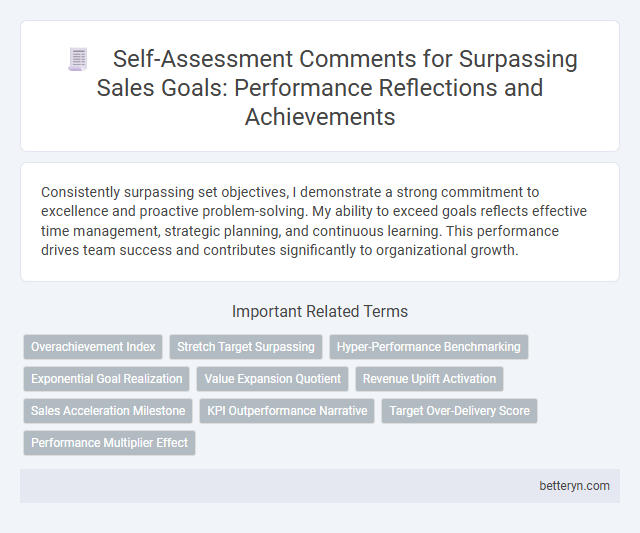 Self-Assessment Comments for Surpassing Sales Goals: Performance Reflections and Achievements

Consistently surpassing set objectives, I demonstrate a strong commitment to excellence and proactive problem-solving. My ability to exceed goals reflects effective time management, strategic planning, and continuous learning. This performance drives team success and contributes significantly to organizational growth.

Important Related Terms

Overachievement Index
Stretch Target Surpassing
Hyper-Performance Benchmarking
Exponential Goal Realization
Value Expansion Quotient
Revenue Uplift Activation
Sales Acceleration Milestone
KPI Outperformance Narrative
Target Over-Delivery Score
Performance Multiplier Effect

betteryn.com