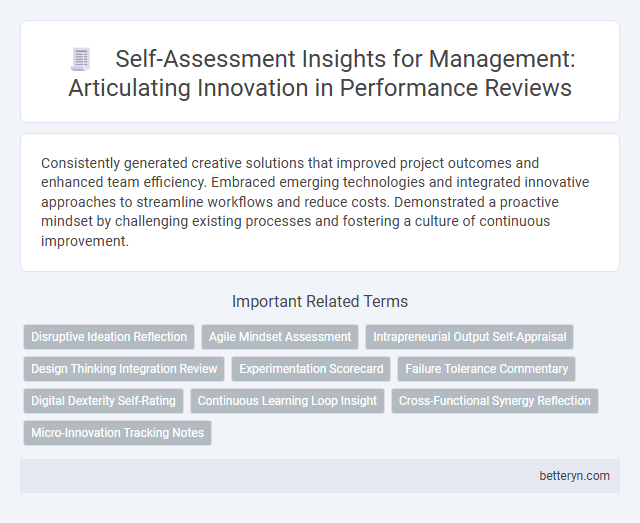 Self-Assessment Insights for Management: Articulating Innovation in Performance Reviews

Consistently generated creative solutions that improved project outcomes and enhanced team efficiency. Embraced emerging technologies and integrated innovative approaches to streamline workflows and reduce costs. Demonstrated a proactive mindset by challenging existing processes and fostering a culture of continuous improvement.

Important Related Terms

Disruptive Ideation Reflection
Agile Mindset Assessment
Intrapreneurial Output Self-Appraisal
Design Thinking Integration Review
Experimentation Scorecard
Failure Tolerance Commentary
Digital Dexterity Self-Rating
Continuous Learning Loop Insight
Cross-Functional Synergy Reflection
Micro-Innovation Tracking Notes

betteryn.com