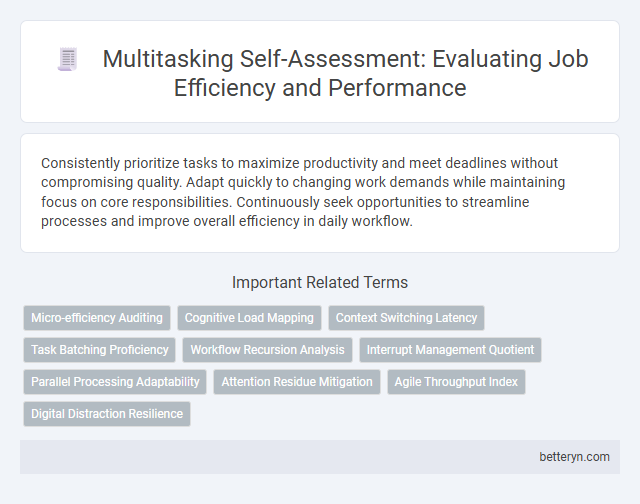 Multitasking Self-Assessment: Evaluating Job Efficiency and Performance

Consistently prioritize tasks to maximize productivity and meet deadlines without compromising quality. Adapt quickly to changing work demands while maintaining focus on core responsibilities. Continuously seek opportunities to streamline processes and improve overall efficiency in daily workflow.

Important Related Terms

Micro-efficiency Auditing
Cognitive Load Mapping
Context Switching Latency
Task Batching Proficiency
Workflow Recursion Analysis
Interrupt Management Quotient
Parallel Processing Adaptability
Attention Residue Mitigation
Agile Throughput Index
Digital Distraction Resilience

betteryn.com