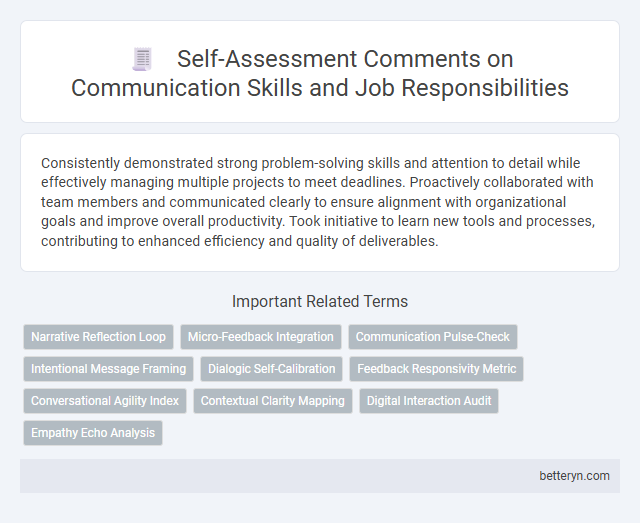 Self-Assessment Comments on Communication Skills and Job Responsibilities

Consistently demonstrated strong problem-solving skills and attention to detail while effectively managing multiple projects to meet deadlines. Proactively collaborated with team members and communicated clearly to ensure alignment with organizational goals and improve overall productivity. Took initiative to learn new tools and processes, contributing to enhanced efficiency and quality of deliverables.

Important Related Terms

Narrative Reflection Loop
Micro-Feedback Integration
Communication Pulse-Check
Intentional Message Framing
Dialogic Self-Calibration
Feedback Responsivity Metric
Conversational Agility Index
Contextual Clarity Mapping
Digital Interaction Audit
Empathy Echo Analysis

betteryn.com