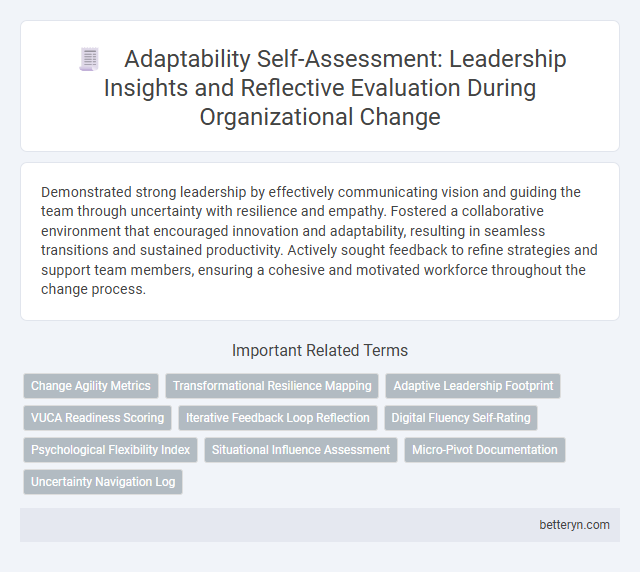 Adaptability Self-Assessment: Leadership Insights and Reflective Evaluation During Organizational Change

Demonstrated strong leadership by effectively communicating vision and guiding the team through uncertainty with resilience and empathy. Fostered a collaborative environment that encouraged innovation and adaptability, resulting in seamless transitions and sustained productivity. Actively sought feedback to refine strategies and support team members, ensuring a cohesive and motivated workforce throughout the change process.

Important Related Terms

Change Agility Metrics
Transformational Resilience Mapping
Adaptive Leadership Footprint
VUCA Readiness Scoring
Iterative Feedback Loop Reflection
Digital Fluency Self-Rating
Psychological Flexibility Index
Situational Influence Assessment
Micro-Pivot Documentation
Uncertainty Navigation Log

betteryn.com