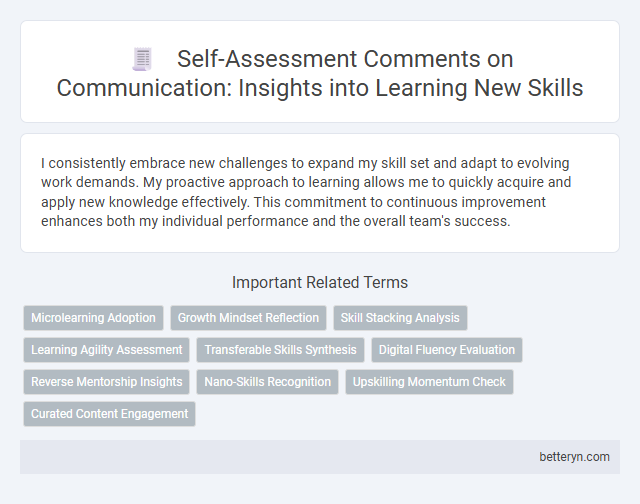 Self-Assessment Comments on Communication: Insights into Learning New Skills

I consistently embrace new challenges to expand my skill set and adapt to evolving work demands. My proactive approach to learning allows me to quickly acquire and apply new knowledge effectively. This commitment to continuous improvement enhances both my individual performance and the overall team's success.

Important Related Terms

Microlearning Adoption
Growth Mindset Reflection
Skill Stacking Analysis
Learning Agility Assessment
Transferable Skills Synthesis
Digital Fluency Evaluation
Reverse Mentorship Insights
Nano-Skills Recognition
Upskilling Momentum Check
Curated Content Engagement

betteryn.com