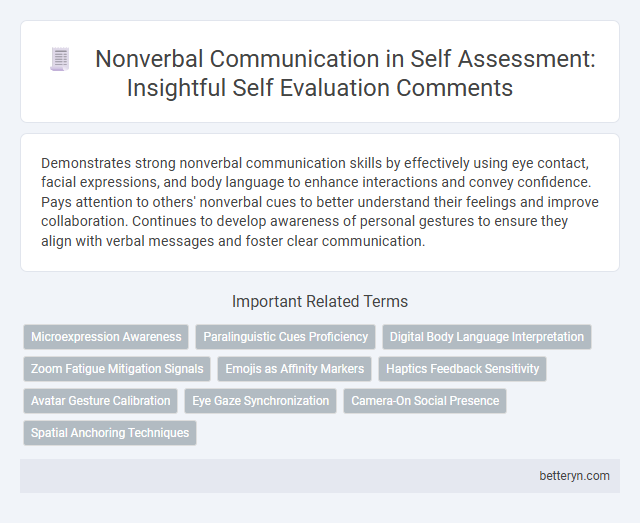 Nonverbal Communication in Self Assessment: Insightful Self Evaluation Comments

Demonstrates strong nonverbal communication skills by effectively using eye contact, facial expressions, and body language to enhance interactions and convey confidence. Pays attention to others' nonverbal cues to better understand their feelings and improve collaboration. Continues to develop awareness of personal gestures to ensure they align with verbal messages and foster clear communication.

Important Related Terms

Microexpression Awareness
Paralinguistic Cues Proficiency
Digital Body Language Interpretation
Zoom Fatigue Mitigation Signals
Emojis as Affinity Markers
Haptics Feedback Sensitivity
Avatar Gesture Calibration
Eye Gaze Synchronization
Camera-On Social Presence
Spatial Anchoring Techniques

betteryn.com