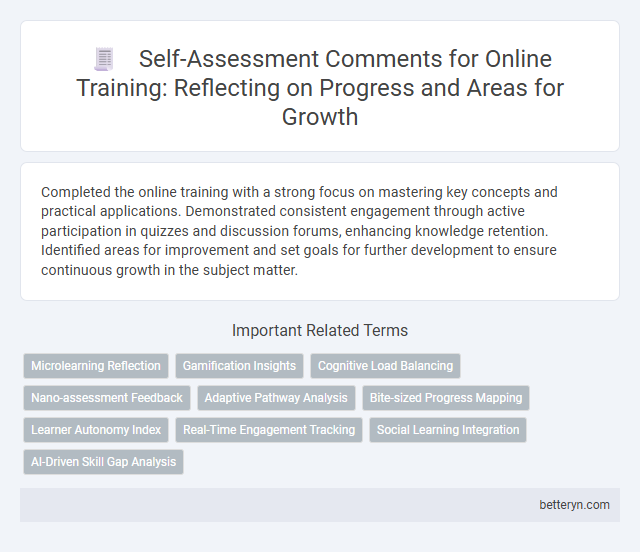 Self-Assessment Comments for Online Training: Reflecting on Progress and Areas for Growth

Completed the online training with a strong focus on mastering key concepts and practical applications. Demonstrated consistent engagement through active participation in quizzes and discussion forums, enhancing knowledge retention. Identified areas for improvement and set goals for further development to ensure continuous growth in the subject matter.

Important Related Terms

Microlearning Reflection
Gamification Insights
Cognitive Load Balancing
Nano-assessment Feedback
Adaptive Pathway Analysis
Bite-sized Progress Mapping
Learner Autonomy Index
Real-Time Engagement Tracking
Social Learning Integration
AI-Driven Skill Gap Analysis

betteryn.com