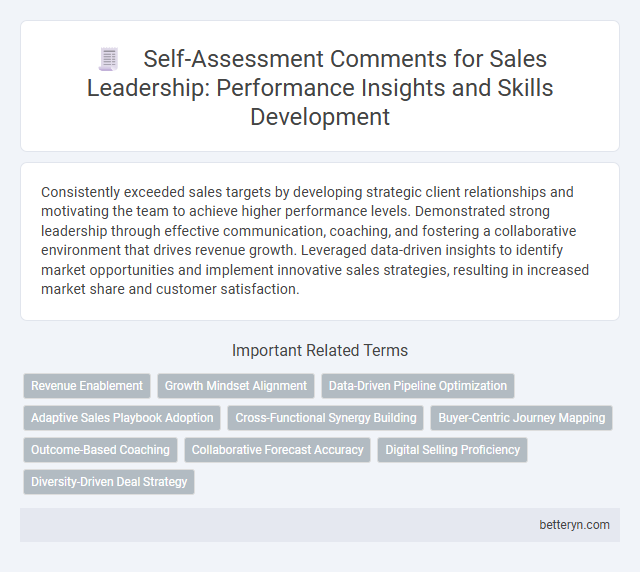 Self-Assessment Comments for Sales Leadership: Performance Insights and Skills Development

Consistently exceeded sales targets by developing strategic client relationships and motivating the team to achieve higher performance levels. Demonstrated strong leadership through effective communication, coaching, and fostering a collaborative environment that drives revenue growth. Leveraged data-driven insights to identify market opportunities and implement innovative sales strategies, resulting in increased market share and customer satisfaction.

Important Related Terms

Revenue Enablement
Growth Mindset Alignment
Data-Driven Pipeline Optimization
Adaptive Sales Playbook Adoption
Cross-Functional Synergy Building
Buyer-Centric Journey Mapping
Outcome-Based Coaching
Collaborative Forecast Accuracy
Digital Selling Proficiency
Diversity-Driven Deal Strategy

betteryn.com