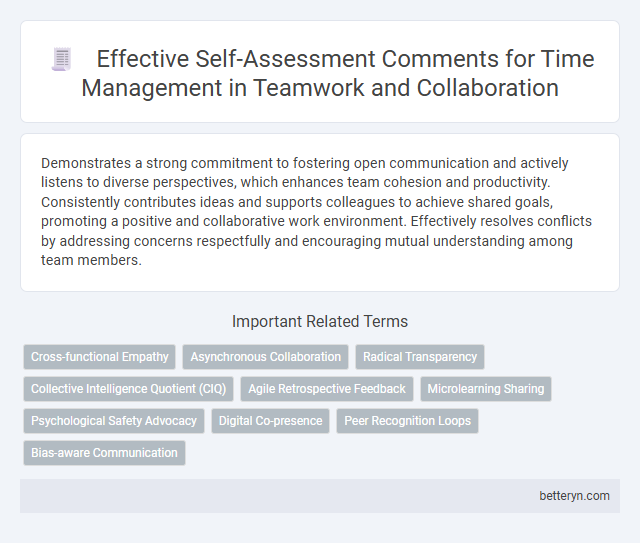 Effective Self-Assessment Comments for Time Management in Teamwork and Collaboration

Demonstrates a strong commitment to fostering open communication and actively listens to diverse perspectives, which enhances team cohesion and productivity. Consistently contributes ideas and supports colleagues to achieve shared goals, promoting a positive and collaborative work environment. Effectively resolves conflicts by addressing concerns respectfully and encouraging mutual understanding among team members.

Important Related Terms

Cross-functional Empathy
Asynchronous Collaboration
Radical Transparency
Collective Intelligence Quotient (CIQ)
Agile Retrospective Feedback
Microlearning Sharing
Psychological Safety Advocacy
Digital Co-presence
Peer Recognition Loops
Bias-aware Communication

betteryn.com