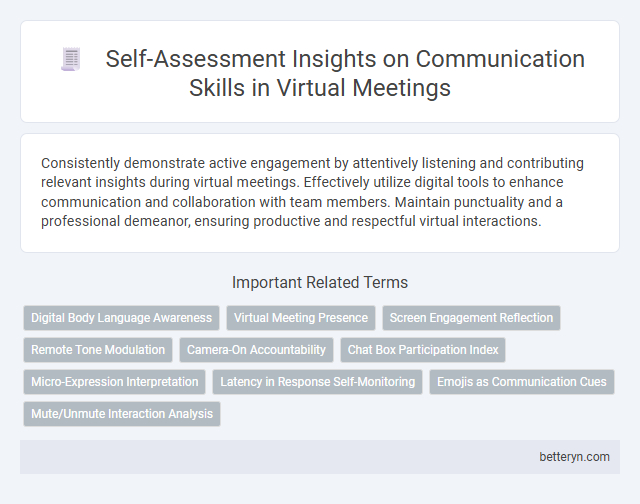 Self-Assessment Insights on Communication Skills in Virtual Meetings

Consistently demonstrate active engagement by attentively listening and contributing relevant insights during virtual meetings. Effectively utilize digital tools to enhance communication and collaboration with team members. Maintain punctuality and a professional demeanor, ensuring productive and respectful virtual interactions.

Important Related Terms

Digital Body Language Awareness
Virtual Meeting Presence
Screen Engagement Reflection
Remote Tone Modulation
Camera-On Accountability
Chat Box Participation Index
Micro-Expression Interpretation
Latency in Response Self-Monitoring
Emojis as Communication Cues
Mute/Unmute Interaction Analysis

betteryn.com