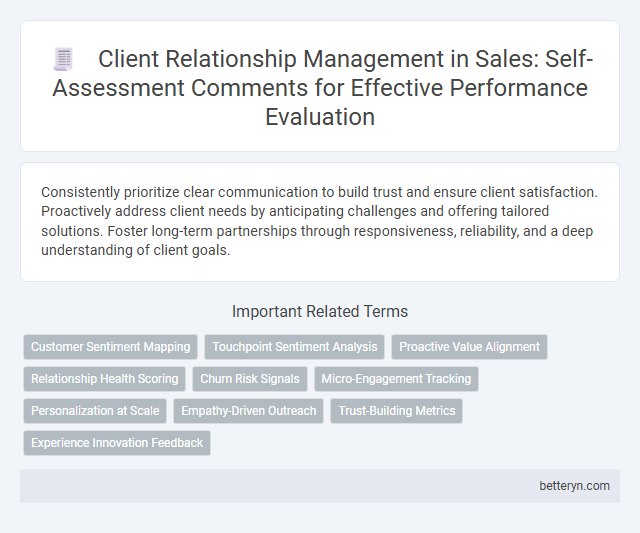 Client Relationship Management in Sales: Self-Assessment Comments for Effective Performance Evaluation

Consistently prioritize clear communication to build trust and ensure client satisfaction. Proactively address client needs by anticipating challenges and offering tailored solutions. Foster long-term partnerships through responsiveness, reliability, and a deep understanding of client goals.

Important Related Terms

Customer Sentiment Mapping
Touchpoint Sentiment Analysis
Proactive Value Alignment
Relationship Health Scoring
Churn Risk Signals
Micro-Engagement Tracking
Personalization at Scale
Empathy-Driven Outreach
Trust-Building Metrics
Experience Innovation Feedback

betteryn.com