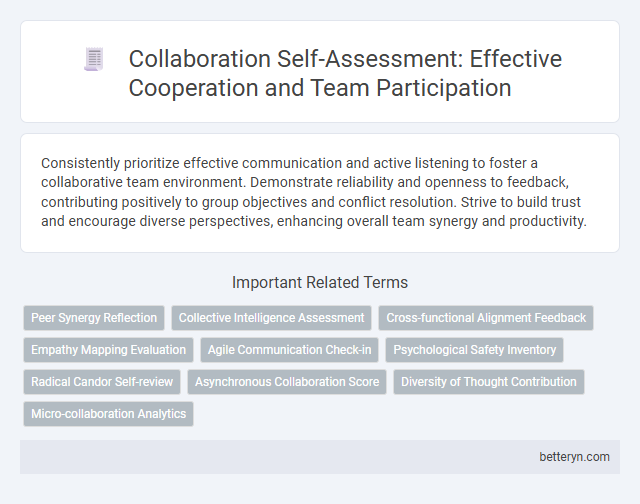 Collaboration Self-Assessment: Effective Cooperation and Team Participation

Consistently prioritize effective communication and active listening to foster a collaborative team environment. Demonstrate reliability and openness to feedback, contributing positively to group objectives and conflict resolution. Strive to build trust and encourage diverse perspectives, enhancing overall team synergy and productivity.

Important Related Terms

Peer Synergy Reflection
Collective Intelligence Assessment
Cross-functional Alignment Feedback
Empathy Mapping Evaluation
Agile Communication Check-in
Psychological Safety Inventory
Radical Candor Self-review
Asynchronous Collaboration Score
Diversity of Thought Contribution
Micro-collaboration Analytics

betteryn.com