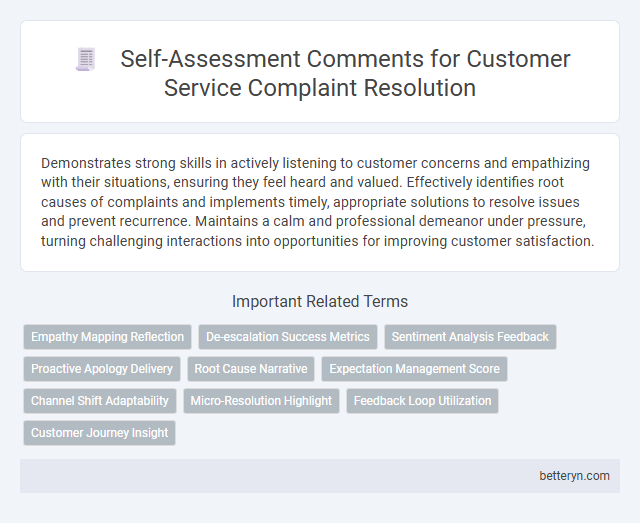 Self-Assessment Comments for Customer Service Complaint Resolution

Demonstrates strong skills in actively listening to customer concerns and empathizing with their situations, ensuring they feel heard and valued. Effectively identifies root causes of complaints and implements timely, appropriate solutions to resolve issues and prevent recurrence. Maintains a calm and professional demeanor under pressure, turning challenging interactions into opportunities for improving customer satisfaction.

Important Related Terms

Empathy Mapping Reflection
De-escalation Success Metrics
Sentiment Analysis Feedback
Proactive Apology Delivery
Root Cause Narrative
Expectation Management Score
Channel Shift Adaptability
Micro-Resolution Highlight
Feedback Loop Utilization
Customer Journey Insight

betteryn.com