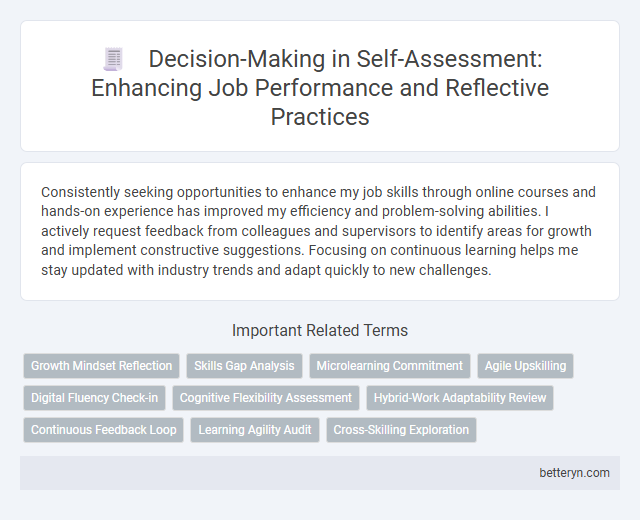 Decision-Making in Self-Assessment: Enhancing Job Performance and Reflective Practices

Consistently seeking opportunities to enhance my job skills through online courses and hands-on experience has improved my efficiency and problem-solving abilities. I actively request feedback from colleagues and supervisors to identify areas for growth and implement constructive suggestions. Focusing on continuous learning helps me stay updated with industry trends and adapt quickly to new challenges.

Important Related Terms

Growth Mindset Reflection
Skills Gap Analysis
Microlearning Commitment
Agile Upskilling
Digital Fluency Check-in
Cognitive Flexibility Assessment
Hybrid-Work Adaptability Review
Continuous Feedback Loop
Learning Agility Audit
Cross-Skilling Exploration

betteryn.com