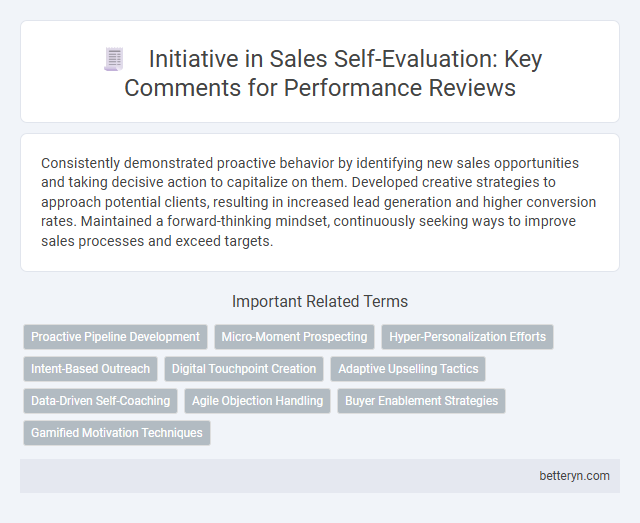 Initiative in Sales Self-Evaluation: Key Comments for Performance Reviews

Consistently demonstrated proactive behavior by identifying new sales opportunities and taking decisive action to capitalize on them. Developed creative strategies to approach potential clients, resulting in increased lead generation and higher conversion rates. Maintained a forward-thinking mindset, continuously seeking ways to improve sales processes and exceed targets.

Important Related Terms

Proactive Pipeline Development
Micro-Moment Prospecting
Hyper-Personalization Efforts
Intent-Based Outreach
Digital Touchpoint Creation
Adaptive Upselling Tactics
Data-Driven Self-Coaching
Agile Objection Handling
Buyer Enablement Strategies
Gamified Motivation Techniques

betteryn.com