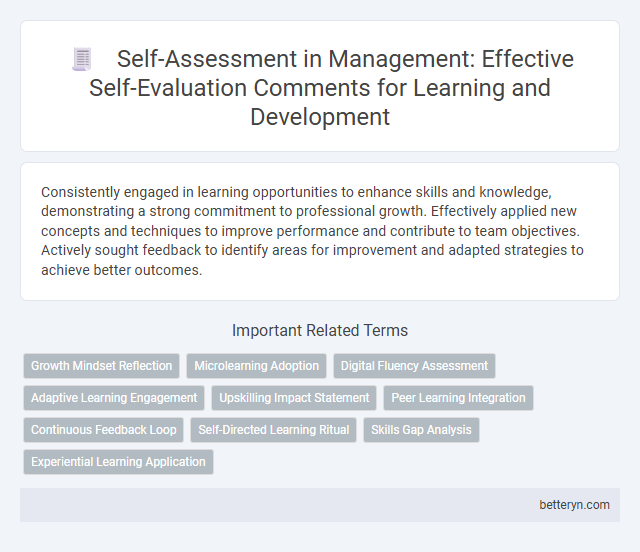 Self-Assessment in Management: Effective Self-Evaluation Comments for Learning and Development

Consistently engaged in learning opportunities to enhance skills and knowledge, demonstrating a strong commitment to professional growth. Effectively applied new concepts and techniques to improve performance and contribute to team objectives. Actively sought feedback to identify areas for improvement and adapted strategies to achieve better outcomes.

Important Related Terms

Growth Mindset Reflection
Microlearning Adoption
Digital Fluency Assessment
Adaptive Learning Engagement
Upskilling Impact Statement
Peer Learning Integration
Continuous Feedback Loop
Self-Directed Learning Ritual
Skills Gap Analysis
Experiential Learning Application

betteryn.com