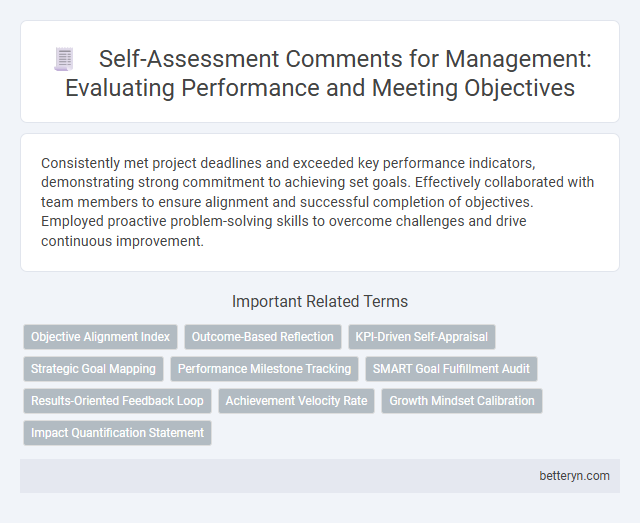 Self-Assessment Comments for Management: Evaluating Performance and Meeting Objectives

Consistently met project deadlines and exceeded key performance indicators, demonstrating strong commitment to achieving set goals. Effectively collaborated with team members to ensure alignment and successful completion of objectives. Employed proactive problem-solving skills to overcome challenges and drive continuous improvement.

Important Related Terms

Objective Alignment Index
Outcome-Based Reflection
KPI-Driven Self-Appraisal
Strategic Goal Mapping
Performance Milestone Tracking
SMART Goal Fulfillment Audit
Results-Oriented Feedback Loop
Achievement Velocity Rate
Growth Mindset Calibration
Impact Quantification Statement

betteryn.com