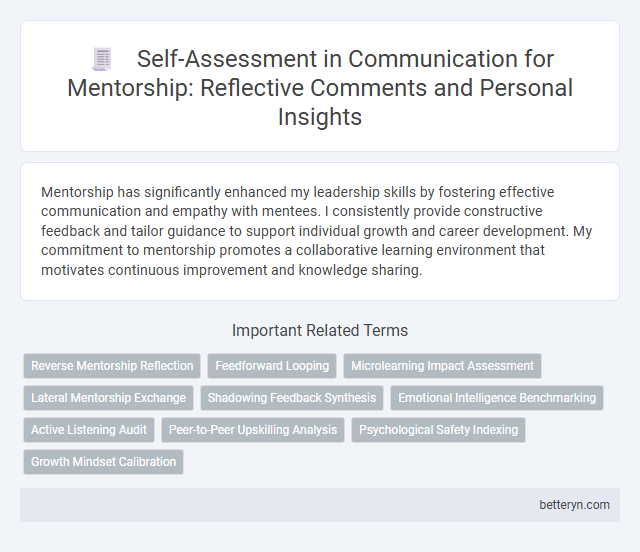 Self-Assessment in Communication for Mentorship: Reflective Comments and Personal Insights

Mentorship has significantly enhanced my leadership skills by fostering effective communication and empathy with mentees. I consistently provide constructive feedback and tailor guidance to support individual growth and career development. My commitment to mentorship promotes a collaborative learning environment that motivates continuous improvement and knowledge sharing.

Important Related Terms

Reverse Mentorship Reflection
Feedforward Looping
Microlearning Impact Assessment
Lateral Mentorship Exchange
Shadowing Feedback Synthesis
Emotional Intelligence Benchmarking
Active Listening Audit
Peer-to-Peer Upskilling Analysis
Psychological Safety Indexing
Growth Mindset Calibration

betteryn.com