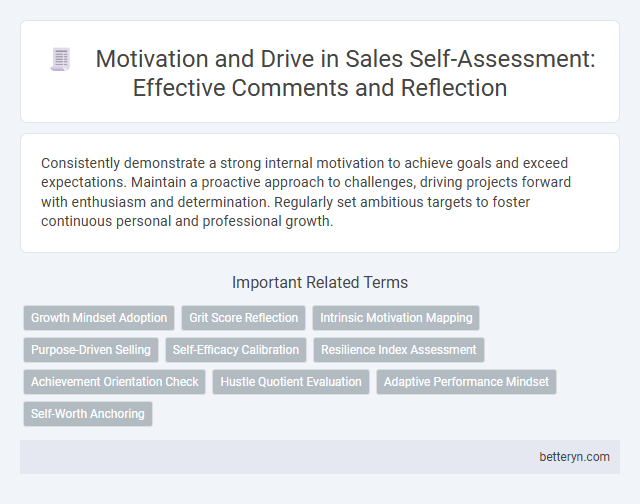 Motivation and Drive in Sales Self-Assessment: Effective Comments and Reflection

Consistently demonstrate a strong internal motivation to achieve goals and exceed expectations. Maintain a proactive approach to challenges, driving projects forward with enthusiasm and determination. Regularly set ambitious targets to foster continuous personal and professional growth.

Important Related Terms

Growth Mindset Adoption
Grit Score Reflection
Intrinsic Motivation Mapping
Purpose-Driven Selling
Self-Efficacy Calibration
Resilience Index Assessment
Achievement Orientation Check
Hustle Quotient Evaluation
Adaptive Performance Mindset
Self-Worth Anchoring

betteryn.com