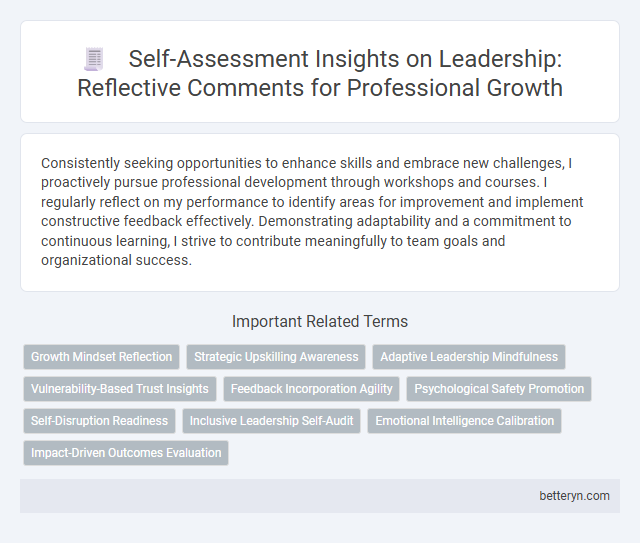 Self-Assessment Insights on Leadership: Reflective Comments for Professional Growth

Consistently seeking opportunities to enhance skills and embrace new challenges, I proactively pursue professional development through workshops and courses. I regularly reflect on my performance to identify areas for improvement and implement constructive feedback effectively. Demonstrating adaptability and a commitment to continuous learning, I strive to contribute meaningfully to team goals and organizational success.

Important Related Terms

Growth Mindset Reflection
Strategic Upskilling Awareness
Adaptive Leadership Mindfulness
Vulnerability-Based Trust Insights
Feedback Incorporation Agility
Psychological Safety Promotion
Self-Disruption Readiness
Inclusive Leadership Self-Audit
Emotional Intelligence Calibration
Impact-Driven Outcomes Evaluation

betteryn.com