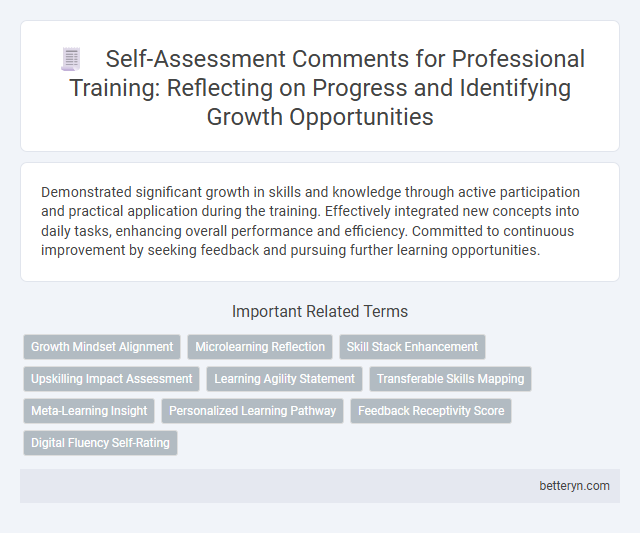 Self-Assessment Comments for Professional Training: Reflecting on Progress and Identifying Growth Opportunities

Demonstrated significant growth in skills and knowledge through active participation and practical application during the training. Effectively integrated new concepts into daily tasks, enhancing overall performance and efficiency. Committed to continuous improvement by seeking feedback and pursuing further learning opportunities.

Important Related Terms

Growth Mindset Alignment
Microlearning Reflection
Skill Stack Enhancement
Upskilling Impact Assessment
Learning Agility Statement
Transferable Skills Mapping
Meta-Learning Insight
Personalized Learning Pathway
Feedback Receptivity Score
Digital Fluency Self-Rating

betteryn.com