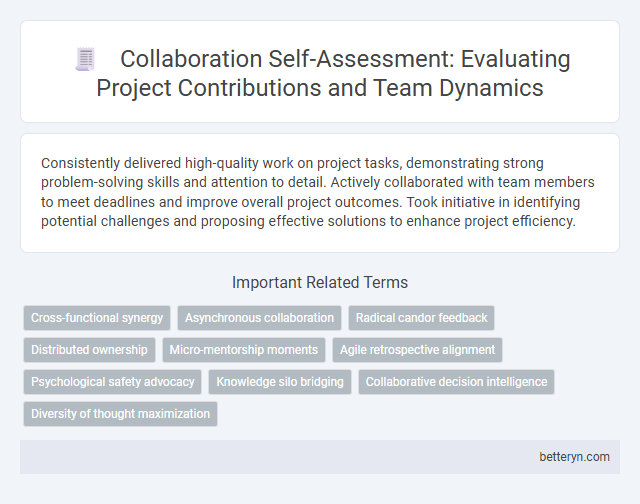 Collaboration Self-Assessment: Evaluating Project Contributions and Team Dynamics

Consistently delivered high-quality work on project tasks, demonstrating strong problem-solving skills and attention to detail. Actively collaborated with team members to meet deadlines and improve overall project outcomes. Took initiative in identifying potential challenges and proposing effective solutions to enhance project efficiency.

Important Related Terms

Cross-functional synergy
Asynchronous collaboration
Radical candor feedback
Distributed ownership
Micro-mentorship moments
Agile retrospective alignment
Psychological safety advocacy
Knowledge silo bridging
Collaborative decision intelligence
Diversity of thought maximization

betteryn.com