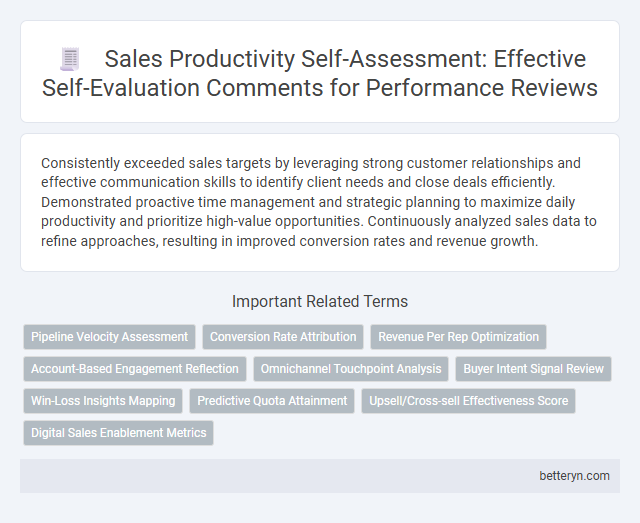 Sales Productivity Self-Assessment: Effective Self-Evaluation Comments for Performance Reviews

Consistently exceeded sales targets by leveraging strong customer relationships and effective communication skills to identify client needs and close deals efficiently. Demonstrated proactive time management and strategic planning to maximize daily productivity and prioritize high-value opportunities. Continuously analyzed sales data to refine approaches, resulting in improved conversion rates and revenue growth.

Important Related Terms

Pipeline Velocity Assessment
Conversion Rate Attribution
Revenue Per Rep Optimization
Account-Based Engagement Reflection
Omnichannel Touchpoint Analysis
Buyer Intent Signal Review
Win-Loss Insights Mapping
Predictive Quota Attainment
Upsell/Cross-sell Effectiveness Score
Digital Sales Enablement Metrics

betteryn.com