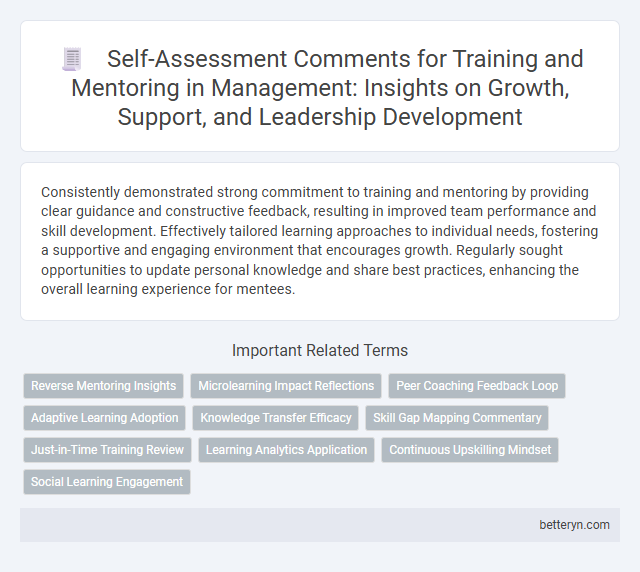 Self-Assessment Comments for Training and Mentoring in Management: Insights on Growth, Support, and Leadership Development

Consistently demonstrated strong commitment to training and mentoring by providing clear guidance and constructive feedback, resulting in improved team performance and skill development. Effectively tailored learning approaches to individual needs, fostering a supportive and engaging environment that encourages growth. Regularly sought opportunities to update personal knowledge and share best practices, enhancing the overall learning experience for mentees.

Important Related Terms

Reverse Mentoring Insights
Microlearning Impact Reflections
Peer Coaching Feedback Loop
Adaptive Learning Adoption
Knowledge Transfer Efficacy
Skill Gap Mapping Commentary
Just-in-Time Training Review
Learning Analytics Application
Continuous Upskilling Mindset
Social Learning Engagement

betteryn.com