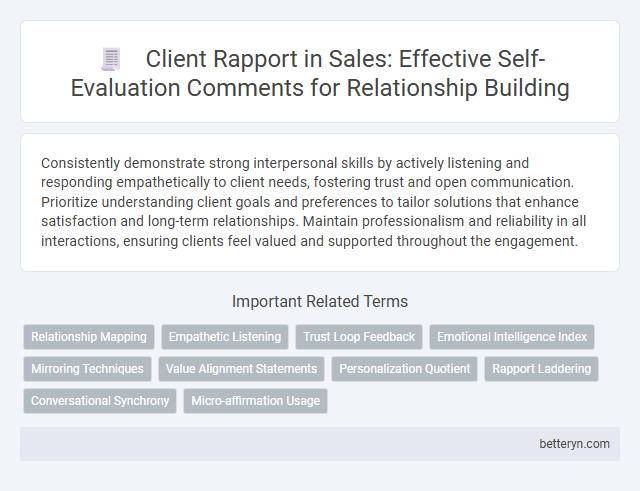 Client Rapport in Sales: Effective Self-Evaluation Comments for Relationship Building

Consistently demonstrate strong interpersonal skills by actively listening and responding empathetically to client needs, fostering trust and open communication. Prioritize understanding client goals and preferences to tailor solutions that enhance satisfaction and long-term relationships. Maintain professionalism and reliability in all interactions, ensuring clients feel valued and supported throughout the engagement.

Important Related Terms

Relationship Mapping
Empathetic Listening
Trust Loop Feedback
Emotional Intelligence Index
Mirroring Techniques
Value Alignment Statements
Personalization Quotient
Rapport Laddering
Conversational Synchrony
Micro-affirmation Usage

betteryn.com