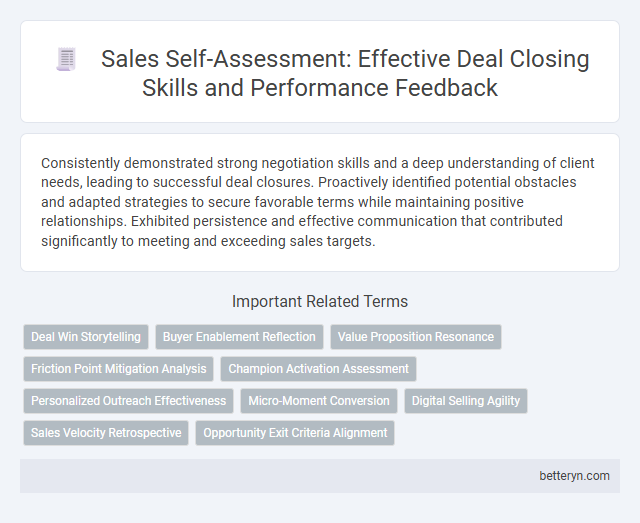 Sales Self-Assessment: Effective Deal Closing Skills and Performance Feedback

Consistently demonstrated strong negotiation skills and a deep understanding of client needs, leading to successful deal closures. Proactively identified potential obstacles and adapted strategies to secure favorable terms while maintaining positive relationships. Exhibited persistence and effective communication that contributed significantly to meeting and exceeding sales targets.

Important Related Terms

Deal Win Storytelling
Buyer Enablement Reflection
Value Proposition Resonance
Friction Point Mitigation Analysis
Champion Activation Assessment
Personalized Outreach Effectiveness
Micro-Moment Conversion
Digital Selling Agility
Sales Velocity Retrospective
Opportunity Exit Criteria Alignment

betteryn.com