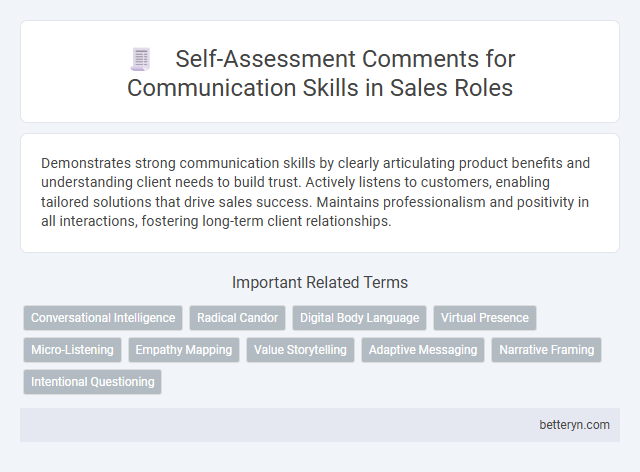 Self-Assessment Comments for Communication Skills in Sales Roles

Demonstrates strong communication skills by clearly articulating product benefits and understanding client needs to build trust. Actively listens to customers, enabling tailored solutions that drive sales success. Maintains professionalism and positivity in all interactions, fostering long-term client relationships.

Important Related Terms

Conversational Intelligence
Radical Candor
Digital Body Language
Virtual Presence
Micro-Listening
Empathy Mapping
Value Storytelling
Adaptive Messaging
Narrative Framing
Intentional Questioning

betteryn.com