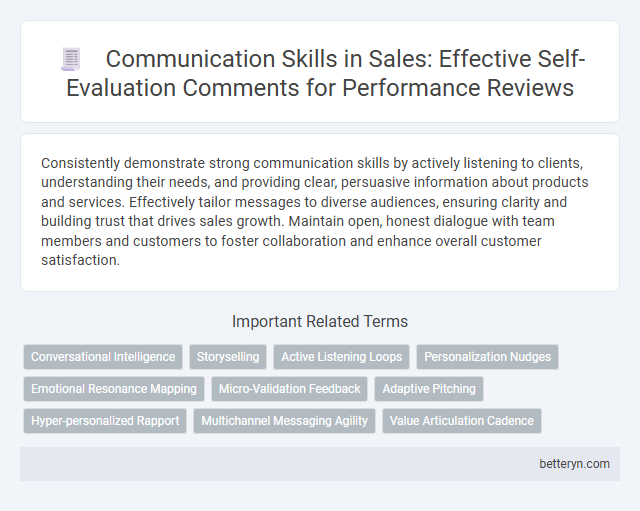 Communication Skills in Sales: Effective Self-Evaluation Comments for Performance Reviews

Consistently demonstrate strong communication skills by actively listening to clients, understanding their needs, and providing clear, persuasive information about products and services. Effectively tailor messages to diverse audiences, ensuring clarity and building trust that drives sales growth. Maintain open, honest dialogue with team members and customers to foster collaboration and enhance overall customer satisfaction.

Important Related Terms

Conversational Intelligence
Storyselling
Active Listening Loops
Personalization Nudges
Emotional Resonance Mapping
Micro-Validation Feedback
Adaptive Pitching
Hyper-personalized Rapport
Multichannel Messaging Agility
Value Articulation Cadence

betteryn.com