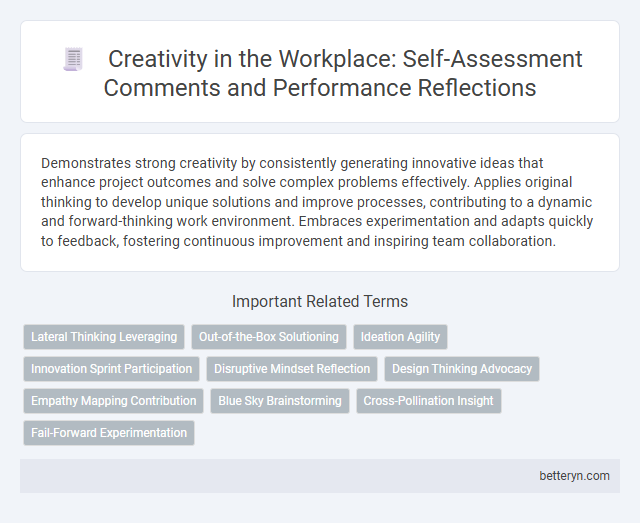 Creativity in the Workplace: Self-Assessment Comments and Performance Reflections

Demonstrates strong creativity by consistently generating innovative ideas that enhance project outcomes and solve complex problems effectively. Applies original thinking to develop unique solutions and improve processes, contributing to a dynamic and forward-thinking work environment. Embraces experimentation and adapts quickly to feedback, fostering continuous improvement and inspiring team collaboration.

Important Related Terms

Lateral Thinking Leveraging
Out-of-the-Box Solutioning
Ideation Agility
Innovation Sprint Participation
Disruptive Mindset Reflection
Design Thinking Advocacy
Empathy Mapping Contribution
Blue Sky Brainstorming
Cross-Pollination Insight
Fail-Forward Experimentation

betteryn.com