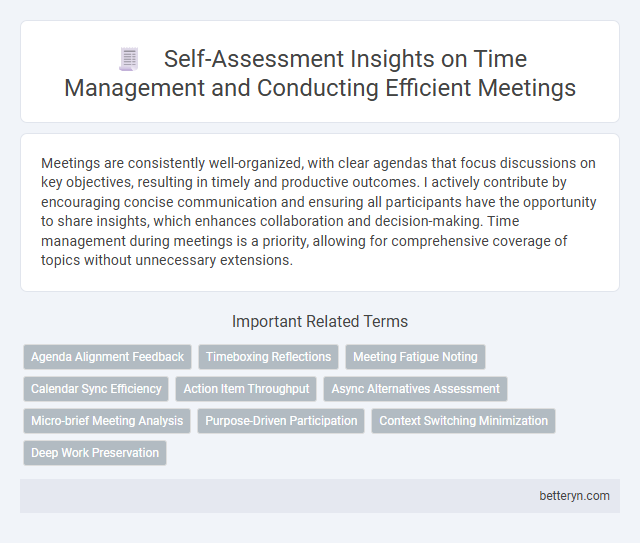 Self-Assessment Insights on Time Management and Conducting Efficient Meetings

Meetings are consistently well-organized, with clear agendas that focus discussions on key objectives, resulting in timely and productive outcomes. I actively contribute by encouraging concise communication and ensuring all participants have the opportunity to share insights, which enhances collaboration and decision-making. Time management during meetings is a priority, allowing for comprehensive coverage of topics without unnecessary extensions.

Important Related Terms

Agenda Alignment Feedback
Timeboxing Reflections
Meeting Fatigue Noting
Calendar Sync Efficiency
Action Item Throughput
Async Alternatives Assessment
Micro-brief Meeting Analysis
Purpose-Driven Participation
Context Switching Minimization
Deep Work Preservation

betteryn.com