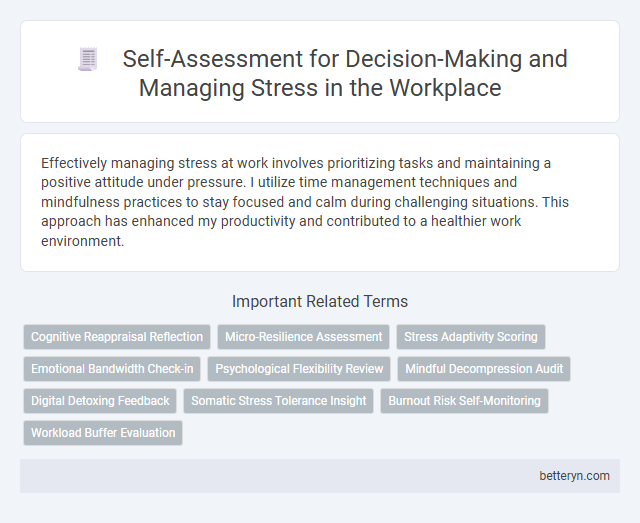 Self-Assessment for Decision-Making and Managing Stress in the Workplace

Effectively managing stress at work involves prioritizing tasks and maintaining a positive attitude under pressure. I utilize time management techniques and mindfulness practices to stay focused and calm during challenging situations. This approach has enhanced my productivity and contributed to a healthier work environment.

Important Related Terms

Cognitive Reappraisal Reflection

Micro-Resilience Assessment

Stress Adaptivity Scoring

Emotional Bandwidth Check-in

Psychological Flexibility Review

Mindful Decompression Audit

Digital Detoxing Feedback

Somatic Stress Tolerance Insight

Burnout Risk Self-Monitoring

Workload Buffer Evaluation

betteryn.com