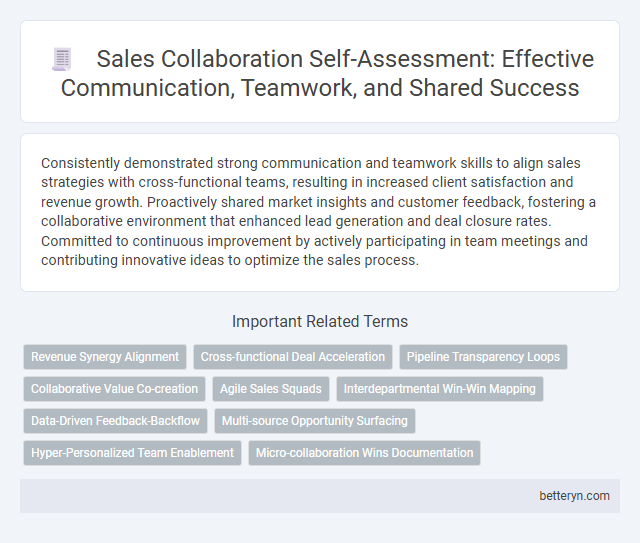 Sales Collaboration Self-Assessment: Effective Communication, Teamwork, and Shared Success

Consistently demonstrated strong communication and teamwork skills to align sales strategies with cross-functional teams, resulting in increased client satisfaction and revenue growth. Proactively shared market insights and customer feedback, fostering a collaborative environment that enhanced lead generation and deal closure rates. Committed to continuous improvement by actively participating in team meetings and contributing innovative ideas to optimize the sales process.

Important Related Terms

Revenue Synergy Alignment

Cross-functional Deal Acceleration

Pipeline Transparency Loops

Collaborative Value Co-creation

Agile Sales Squads

Interdepartmental Win-Win Mapping

Data-Driven Feedback-Backflow

Multi-source Opportunity Surfacing

Hyper-Personalized Team Enablement

Micro-collaboration Wins Documentation

betteryn.com