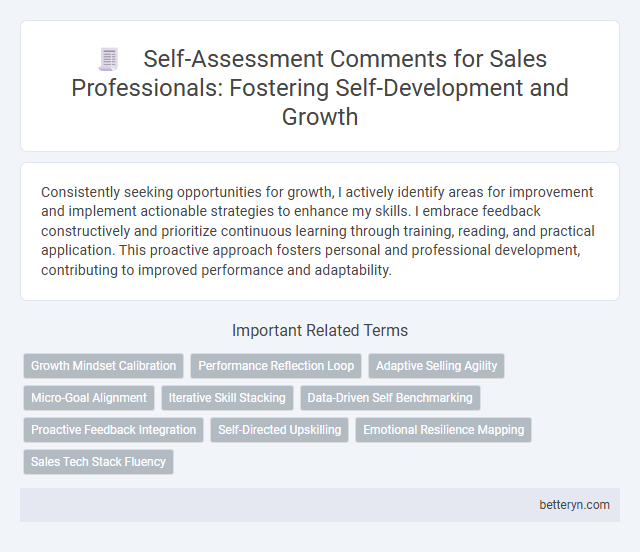 Self-Assessment Comments for Sales Professionals: Fostering Self-Development and Growth

Consistently seeking opportunities for growth, I actively identify areas for improvement and implement actionable strategies to enhance my skills. I embrace feedback constructively and prioritize continuous learning through training, reading, and practical application. This proactive approach fosters personal and professional development, contributing to improved performance and adaptability.

Important Related Terms

Growth Mindset Calibration
Performance Reflection Loop
Adaptive Selling Agility
Micro-Goal Alignment
Iterative Skill Stacking
Data-Driven Self Benchmarking
Proactive Feedback Integration
Self-Directed Upskilling
Emotional Resilience Mapping
Sales Tech Stack Fluency

betteryn.com