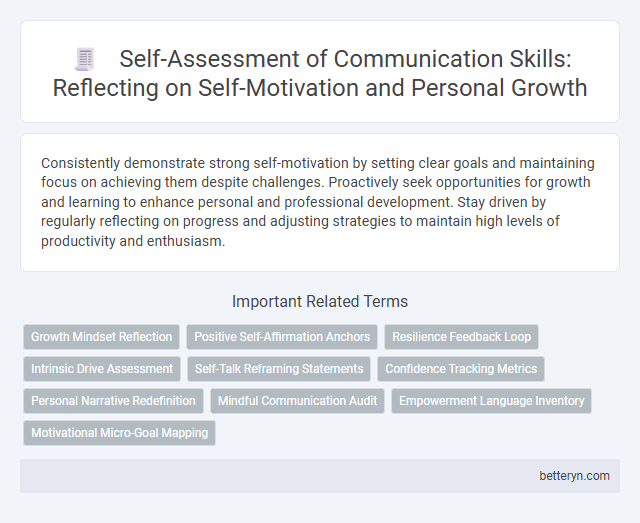 Self-Assessment of Communication Skills: Reflecting on Self-Motivation and Personal Growth

Consistently demonstrate strong self-motivation by setting clear goals and maintaining focus on achieving them despite challenges. Proactively seek opportunities for growth and learning to enhance personal and professional development. Stay driven by regularly reflecting on progress and adjusting strategies to maintain high levels of productivity and enthusiasm.

Important Related Terms

Growth Mindset Reflection
Positive Self-Affirmation Anchors
Resilience Feedback Loop
Intrinsic Drive Assessment
Self-Talk Reframing Statements
Confidence Tracking Metrics
Personal Narrative Redefinition
Mindful Communication Audit
Empowerment Language Inventory
Motivational Micro-Goal Mapping

betteryn.com