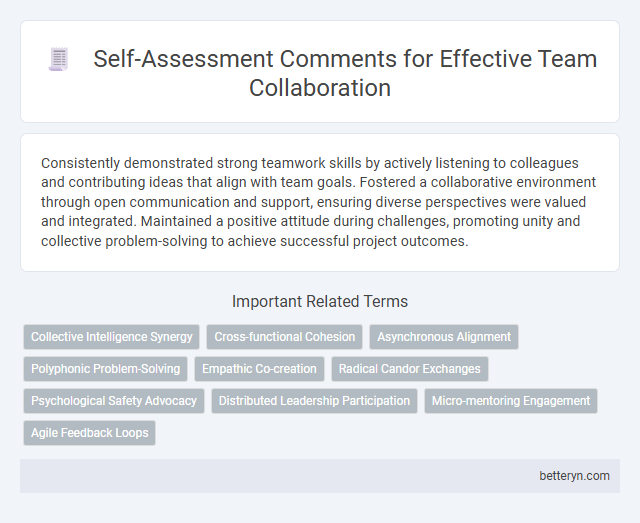 Self-Assessment Comments for Effective Team Collaboration

Consistently demonstrated strong teamwork skills by actively listening to colleagues and contributing ideas that align with team goals. Fostered a collaborative environment through open communication and support, ensuring diverse perspectives were valued and integrated. Maintained a positive attitude during challenges, promoting unity and collective problem-solving to achieve successful project outcomes.

Important Related Terms

Collective Intelligence Synergy
Cross-functional Cohesion
Asynchronous Alignment
Polyphonic Problem-Solving
Empathic Co-creation
Radical Candor Exchanges
Psychological Safety Advocacy
Distributed Leadership Participation
Micro-mentoring Engagement
Agile Feedback Loops

betteryn.com