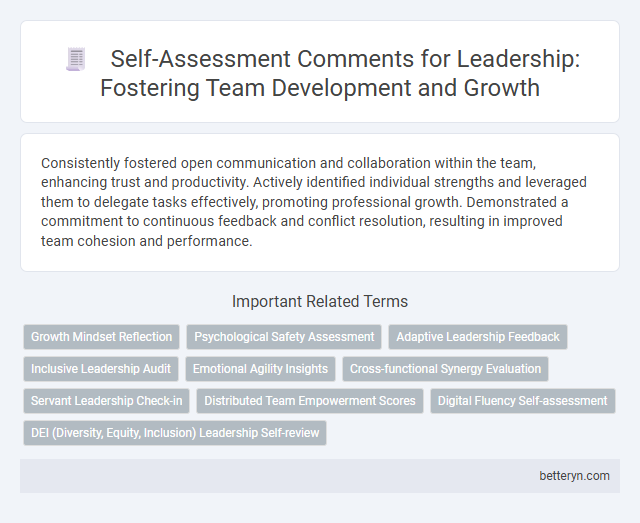 Self-Assessment Comments for Leadership: Fostering Team Development and Growth

Consistently fostered open communication and collaboration within the team, enhancing trust and productivity. Actively identified individual strengths and leveraged them to delegate tasks effectively, promoting professional growth. Demonstrated a commitment to continuous feedback and conflict resolution, resulting in improved team cohesion and performance.

Important Related Terms

Growth Mindset Reflection
Psychological Safety Assessment
Adaptive Leadership Feedback
Inclusive Leadership Audit
Emotional Agility Insights
Cross-functional Synergy Evaluation
Servant Leadership Check-in
Distributed Team Empowerment Scores
Digital Fluency Self-assessment
DEI (Diversity, Equity, Inclusion) Leadership Self-review

betteryn.com