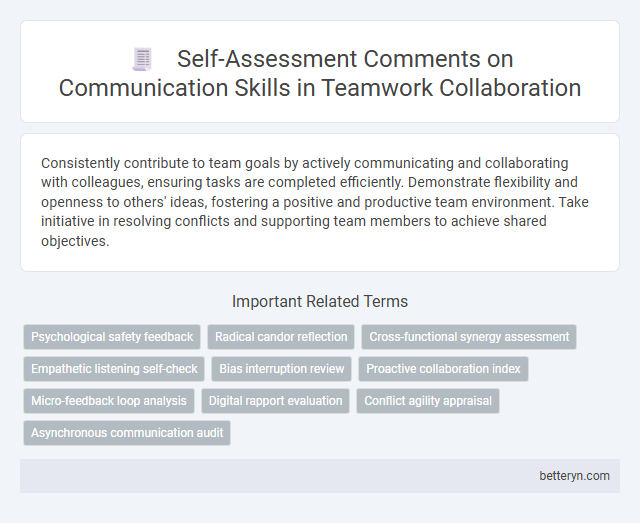 Self-Assessment Comments on Communication Skills in Teamwork Collaboration

Consistently contribute to team goals by actively communicating and collaborating with colleagues, ensuring tasks are completed efficiently. Demonstrate flexibility and openness to others' ideas, fostering a positive and productive team environment. Take initiative in resolving conflicts and supporting team members to achieve shared objectives.

Important Related Terms

Psychological safety feedback
Radical candor reflection
Cross-functional synergy assessment
Empathetic listening self-check
Bias interruption review
Proactive collaboration index
Micro-feedback loop analysis
Digital rapport evaluation
Conflict agility appraisal
Asynchronous communication audit

betteryn.com