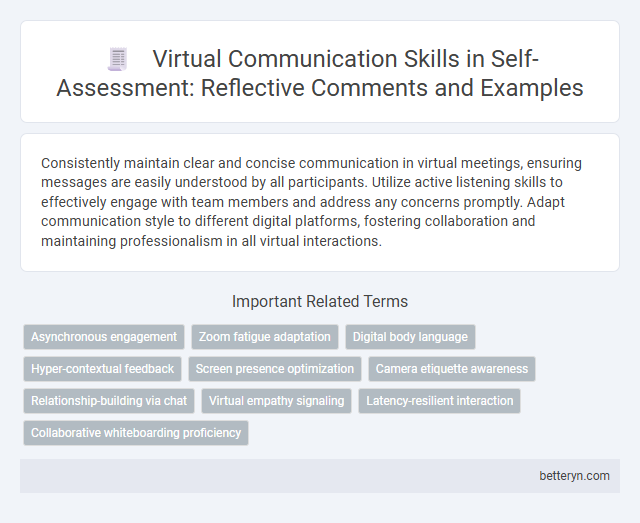 Virtual Communication Skills in Self-Assessment: Reflective Comments and Examples

Consistently maintain clear and concise communication in virtual meetings, ensuring messages are easily understood by all participants. Utilize active listening skills to effectively engage with team members and address any concerns promptly. Adapt communication style to different digital platforms, fostering collaboration and maintaining professionalism in all virtual interactions.

Important Related Terms

Asynchronous engagement
Zoom fatigue adaptation
Digital body language
Hyper-contextual feedback
Screen presence optimization
Camera etiquette awareness
Relationship-building via chat
Virtual empathy signaling
Latency-resilient interaction
Collaborative whiteboarding proficiency

betteryn.com