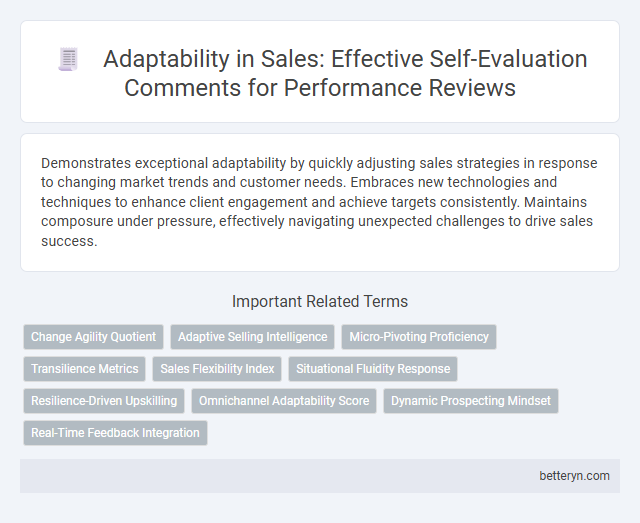 Adaptability in Sales: Effective Self-Evaluation Comments for Performance Reviews

Demonstrates exceptional adaptability by quickly adjusting sales strategies in response to changing market trends and customer needs. Embraces new technologies and techniques to enhance client engagement and achieve targets consistently. Maintains composure under pressure, effectively navigating unexpected challenges to drive sales success.

Important Related Terms

Change Agility Quotient
Adaptive Selling Intelligence
Micro-Pivoting Proficiency
Transilience Metrics
Sales Flexibility Index
Situational Fluidity Response
Resilience-Driven Upskilling
Omnichannel Adaptability Score
Dynamic Prospecting Mindset
Real-Time Feedback Integration

betteryn.com