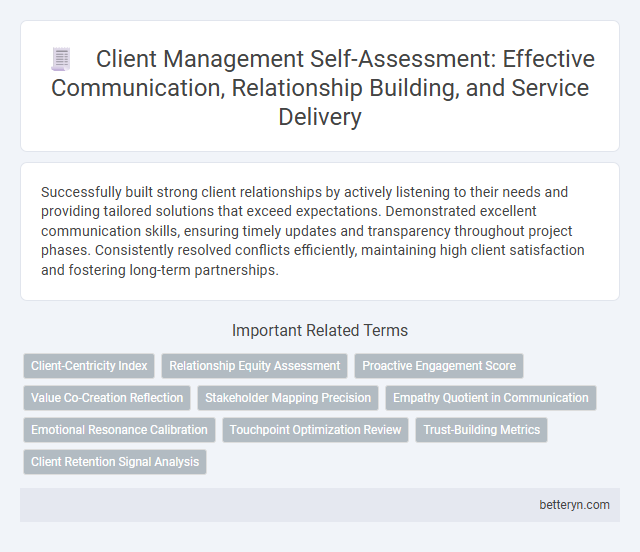 Client Management Self-Assessment: Effective Communication, Relationship Building, and Service Delivery

Successfully built strong client relationships by actively listening to their needs and providing tailored solutions that exceed expectations. Demonstrated excellent communication skills, ensuring timely updates and transparency throughout project phases. Consistently resolved conflicts efficiently, maintaining high client satisfaction and fostering long-term partnerships.

Important Related Terms

Client-Centricity Index

Relationship Equity Assessment

Proactive Engagement Score

Value Co-Creation Reflection

Stakeholder Mapping Precision

Empathy Quotient in Communication

Emotional Resonance Calibration

Touchpoint Optimization Review

Trust-Building Metrics

Client Retention Signal Analysis

betteryn.com