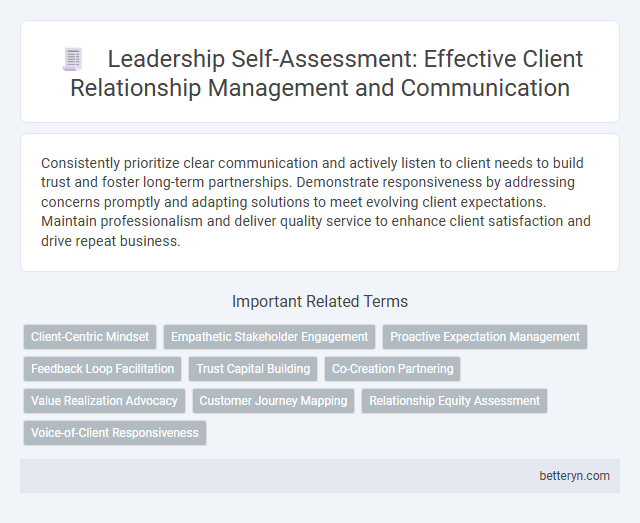 Leadership Self-Assessment: Effective Client Relationship Management and Communication

Consistently prioritize clear communication and actively listen to client needs to build trust and foster long-term partnerships. Demonstrate responsiveness by addressing concerns promptly and adapting solutions to meet evolving client expectations. Maintain professionalism and deliver quality service to enhance client satisfaction and drive repeat business.

Important Related Terms

Client-Centric Mindset
Empathetic Stakeholder Engagement
Proactive Expectation Management
Feedback Loop Facilitation
Trust Capital Building
Co-Creation Partnering
Value Realization Advocacy
Customer Journey Mapping
Relationship Equity Assessment
Voice-of-Client Responsiveness

betteryn.com