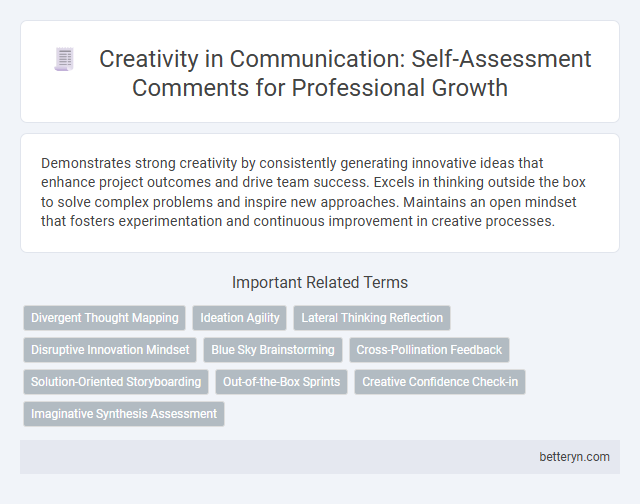 Creativity in Communication: Self-Assessment Comments for Professional Growth

Demonstrates strong creativity by consistently generating innovative ideas that enhance project outcomes and drive team success. Excels in thinking outside the box to solve complex problems and inspire new approaches. Maintains an open mindset that fosters experimentation and continuous improvement in creative processes.

Important Related Terms

Divergent Thought Mapping
Ideation Agility
Lateral Thinking Reflection
Disruptive Innovation Mindset
Blue Sky Brainstorming
Cross-Pollination Feedback
Solution-Oriented Storyboarding
Out-of-the-Box Sprints
Creative Confidence Check-in
Imaginative Synthesis Assessment

betteryn.com