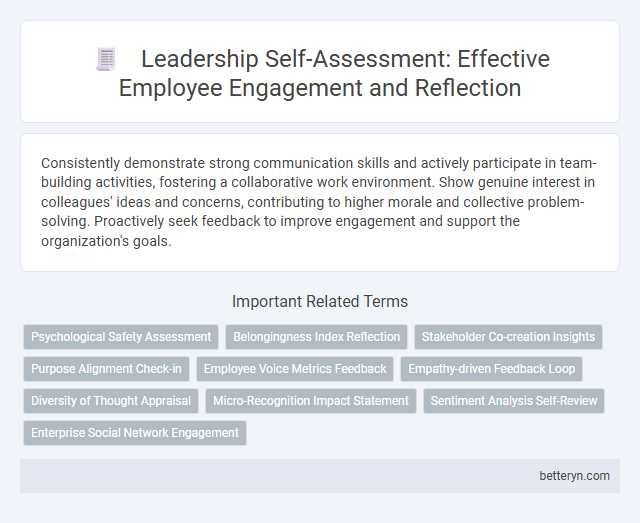 Leadership Self-Assessment: Effective Employee Engagement and Reflection

Consistently demonstrate strong communication skills and actively participate in team-building activities, fostering a collaborative work environment. Show genuine interest in colleagues' ideas and concerns, contributing to higher morale and collective problem-solving. Proactively seek feedback to improve engagement and support the organization's goals.

Important Related Terms

Psychological Safety Assessment
Belongingness Index Reflection
Stakeholder Co-creation Insights
Purpose Alignment Check-in
Employee Voice Metrics Feedback
Empathy-driven Feedback Loop
Diversity of Thought Appraisal
Micro-Recognition Impact Statement
Sentiment Analysis Self-Review
Enterprise Social Network Engagement

betteryn.com