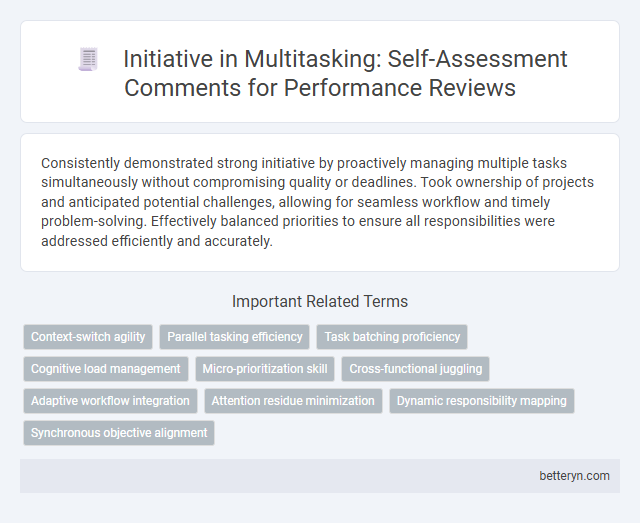 Initiative in Multitasking: Self-Assessment Comments for Performance Reviews

Consistently demonstrated strong initiative by proactively managing multiple tasks simultaneously without compromising quality or deadlines. Took ownership of projects and anticipated potential challenges, allowing for seamless workflow and timely problem-solving. Effectively balanced priorities to ensure all responsibilities were addressed efficiently and accurately.

Important Related Terms

Context-switch agility
Parallel tasking efficiency
Task batching proficiency
Cognitive load management
Micro-prioritization skill
Cross-functional juggling
Adaptive workflow integration
Attention residue minimization
Dynamic responsibility mapping
Synchronous objective alignment

betteryn.com