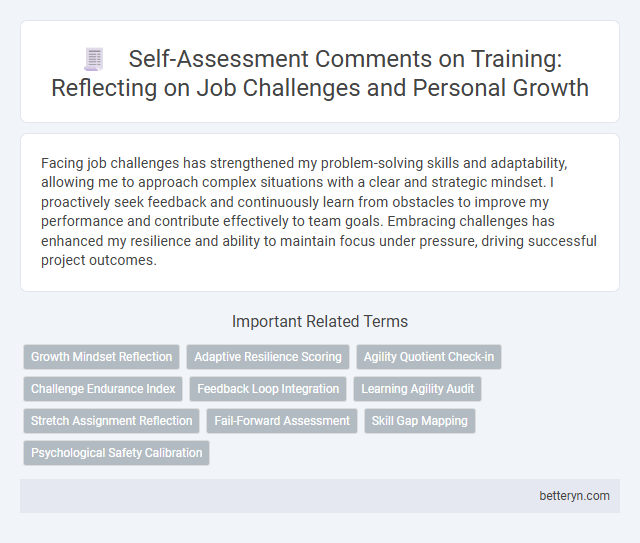 Self-Assessment Comments on Training: Reflecting on Job Challenges and Personal Growth

Facing job challenges has strengthened my problem-solving skills and adaptability, allowing me to approach complex situations with a clear and strategic mindset. I proactively seek feedback and continuously learn from obstacles to improve my performance and contribute effectively to team goals. Embracing challenges has enhanced my resilience and ability to maintain focus under pressure, driving successful project outcomes.

Important Related Terms

Growth Mindset Reflection
Adaptive Resilience Scoring
Agility Quotient Check-in
Challenge Endurance Index
Feedback Loop Integration
Learning Agility Audit
Stretch Assignment Reflection
Fail-Forward Assessment
Skill Gap Mapping
Psychological Safety Calibration

betteryn.com